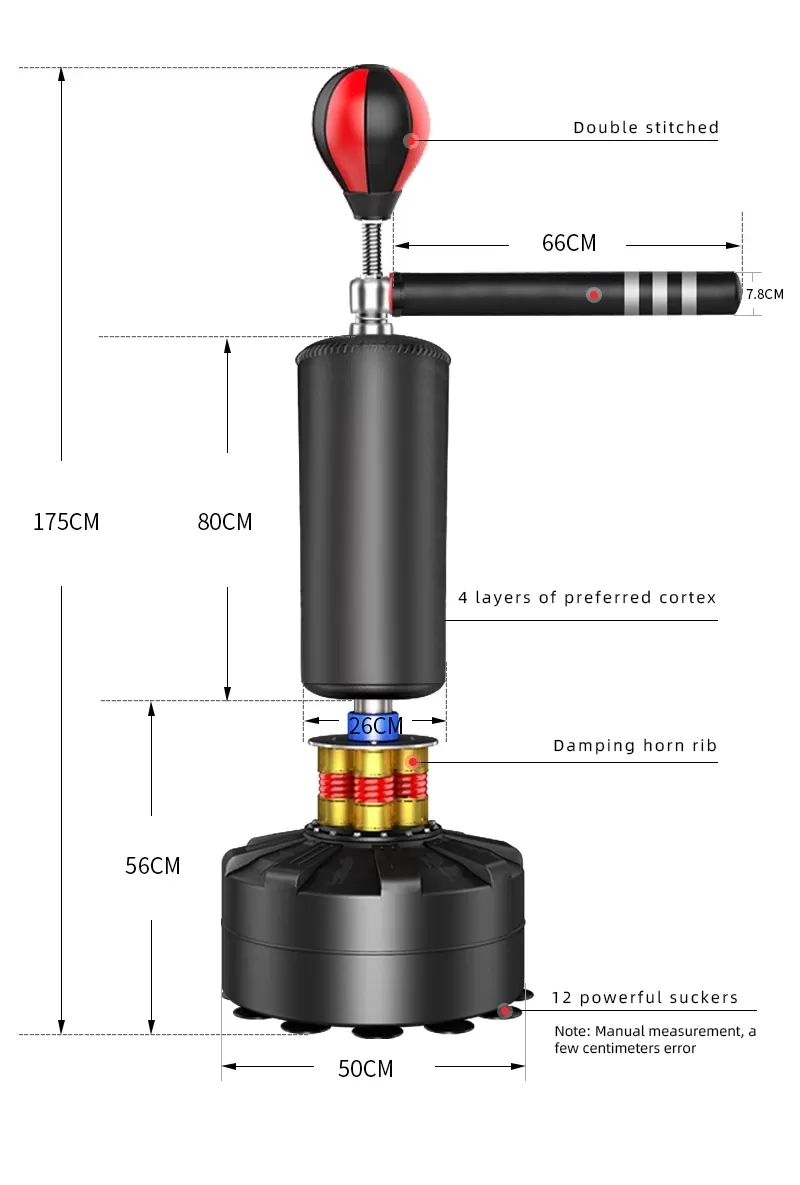 Double stitched

66CM

7.8CM

175CM

80CM

4 layers of preferred cortex

26CM

Damping horn rib

56CM

12 powerful suckers

Note: Manual measurement, a few centimeters error

50CM